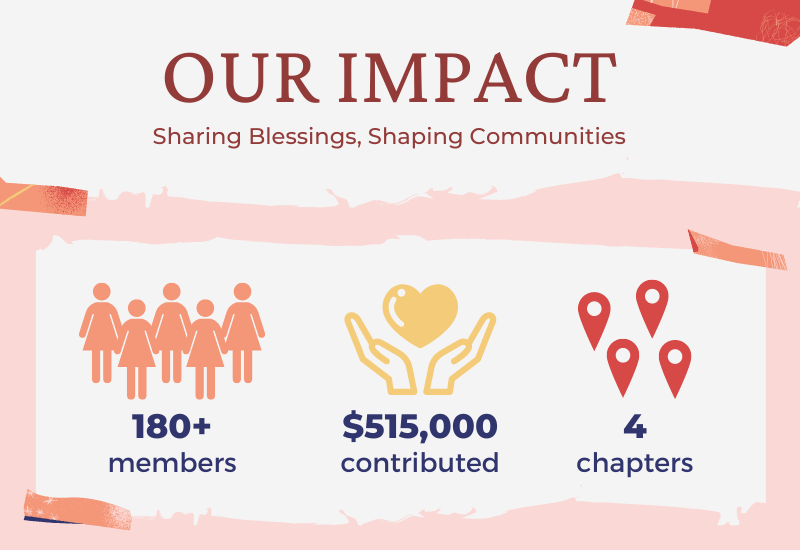 OUR IMPACT

Sharing Blessings, Shaping Communities

180+
members

\$515,000
contributed

4
chapters